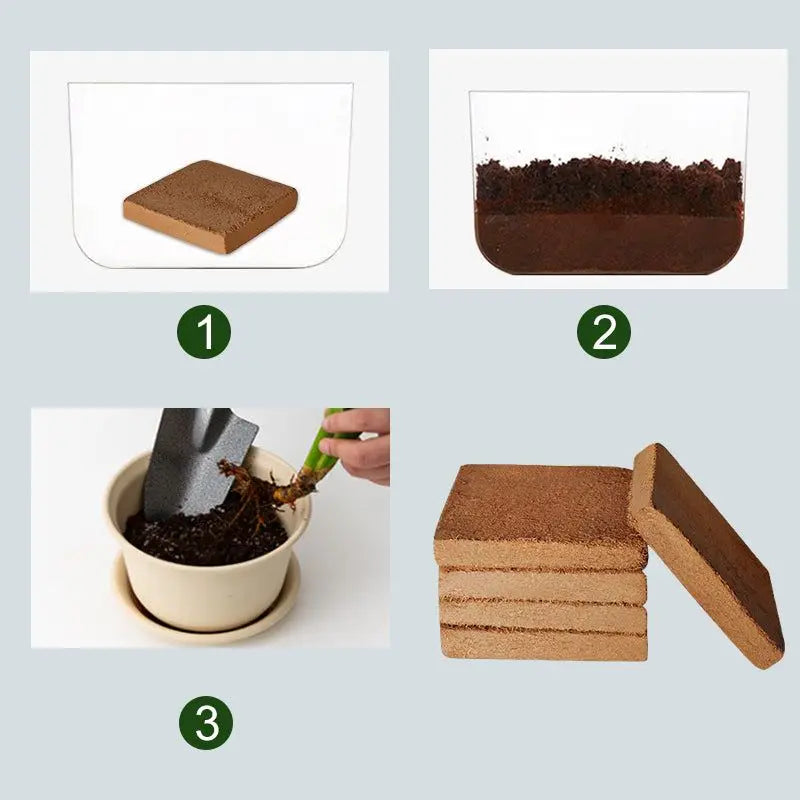 1

2

3